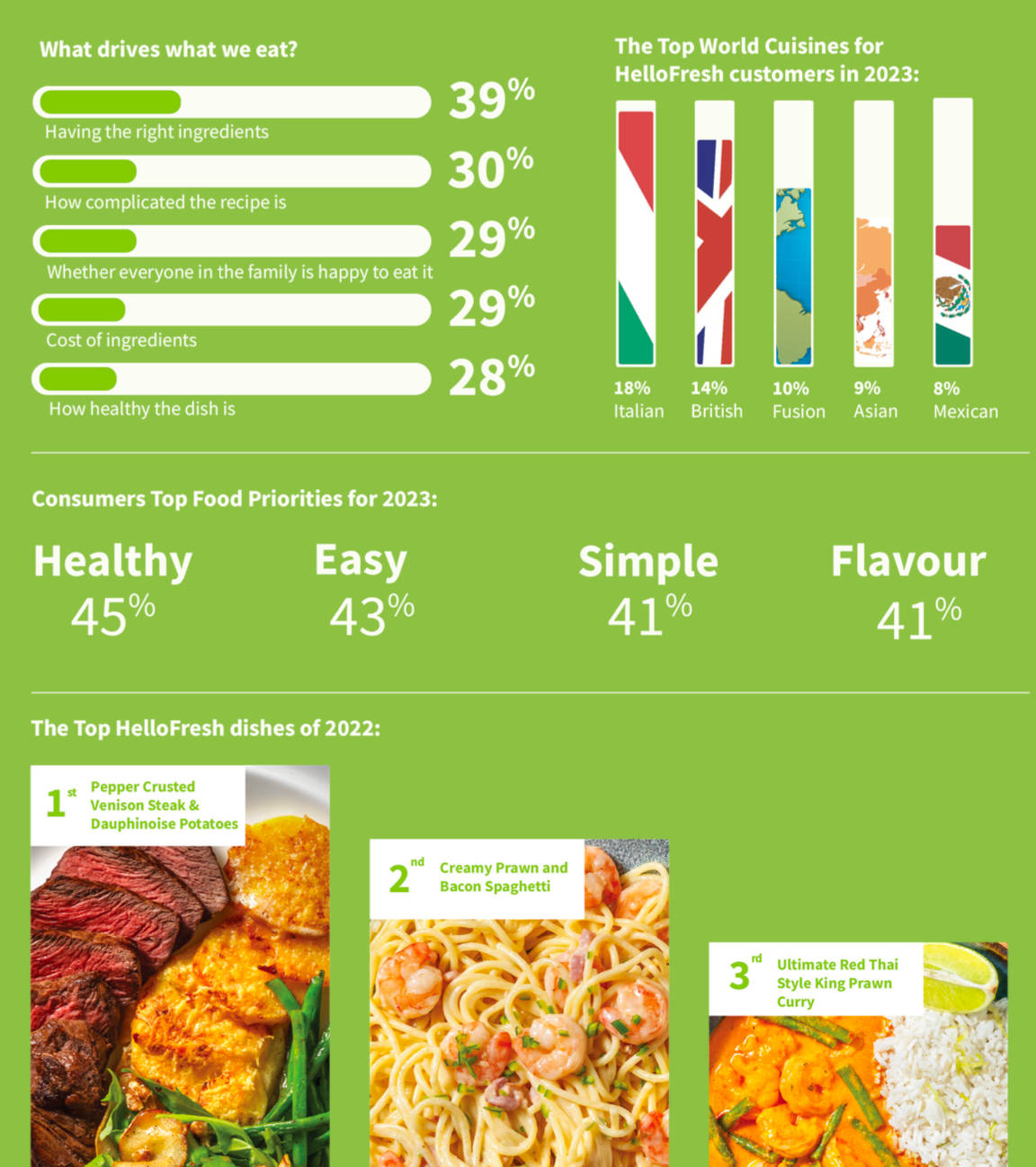 What drives what we eat?

39%
Having the right ingredients

30%
How complicated the recipe is

29%
Whether everyone in the family is happy to eat it

29%
Cost of ingredients

28%
How healthy the dish is

The Top World Cuisines for HelloFresh customers in 2023:

18% Italian
14% British
10% Fusion
9% Asian
8% Mexican

Consumers Top Food Priorities for 2023:

Healthy 45%
Easy 43%
Simple 41%
Flavour 41%

The Top HelloFresh dishes of 2022:

1st Pepper Crusted Venison Steak & Dauphinoise Potatoes

2nd Creamy Prawn and Bacon Spaghetti

3rd Ultimate Red Thai Style King Prawn Curry