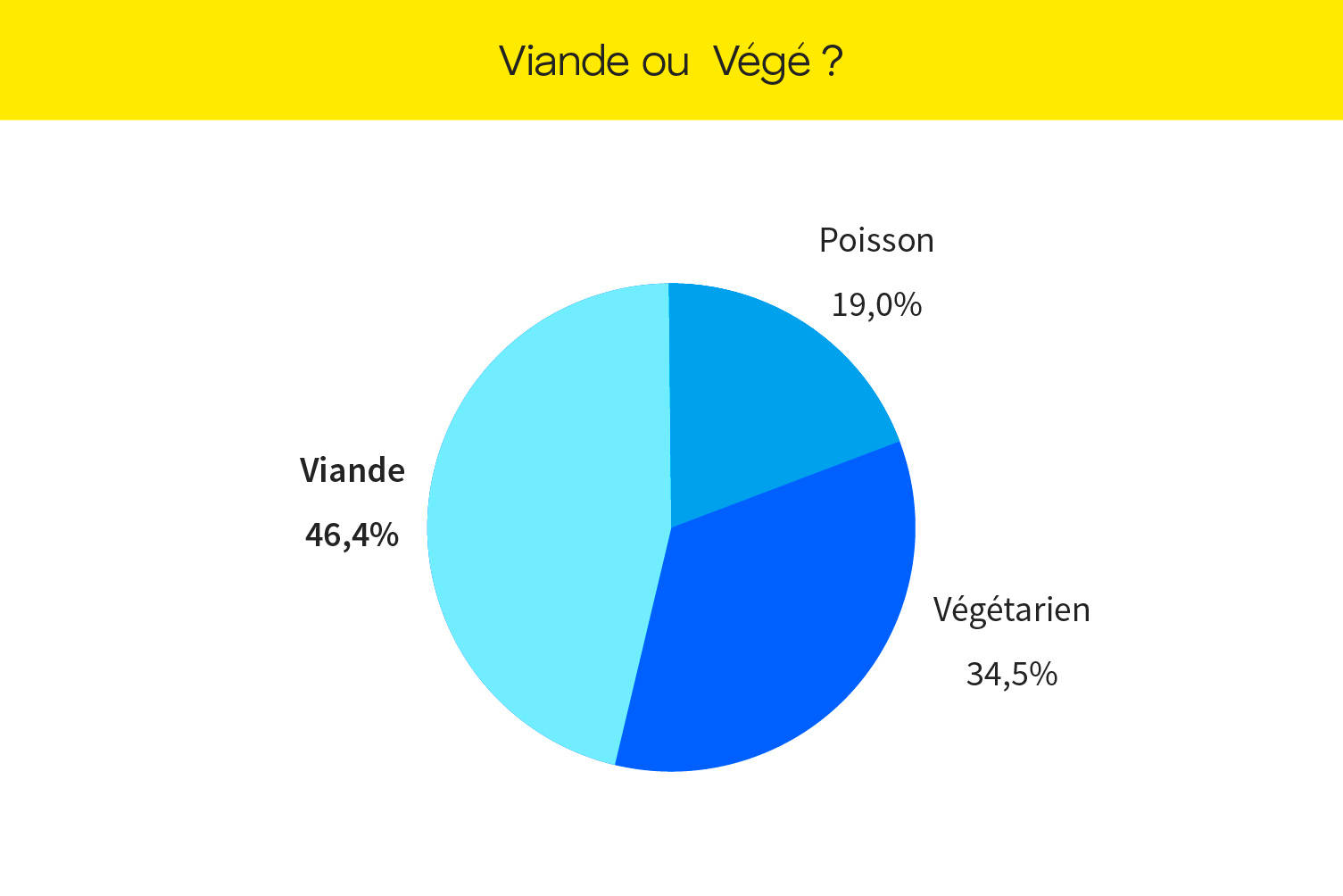 Viande ou Végé ?

Poisson

19,0%

Viande

46,4%

Végétarien

34,5%