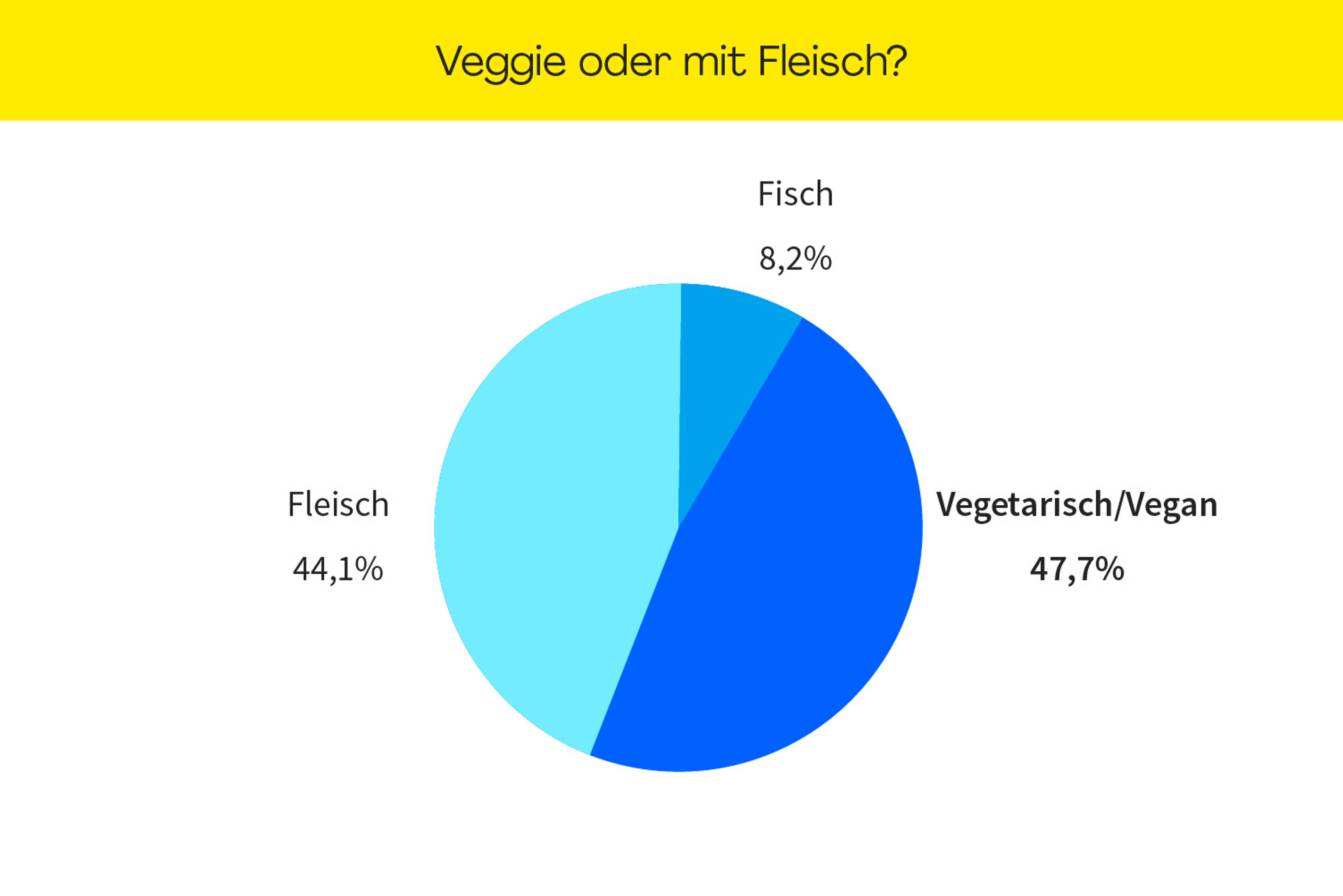 Veggie oder mit Fleisch?

Fisch

8,2%

Fleisch

44,1%

Vegetarisch/Vegan

47,7%