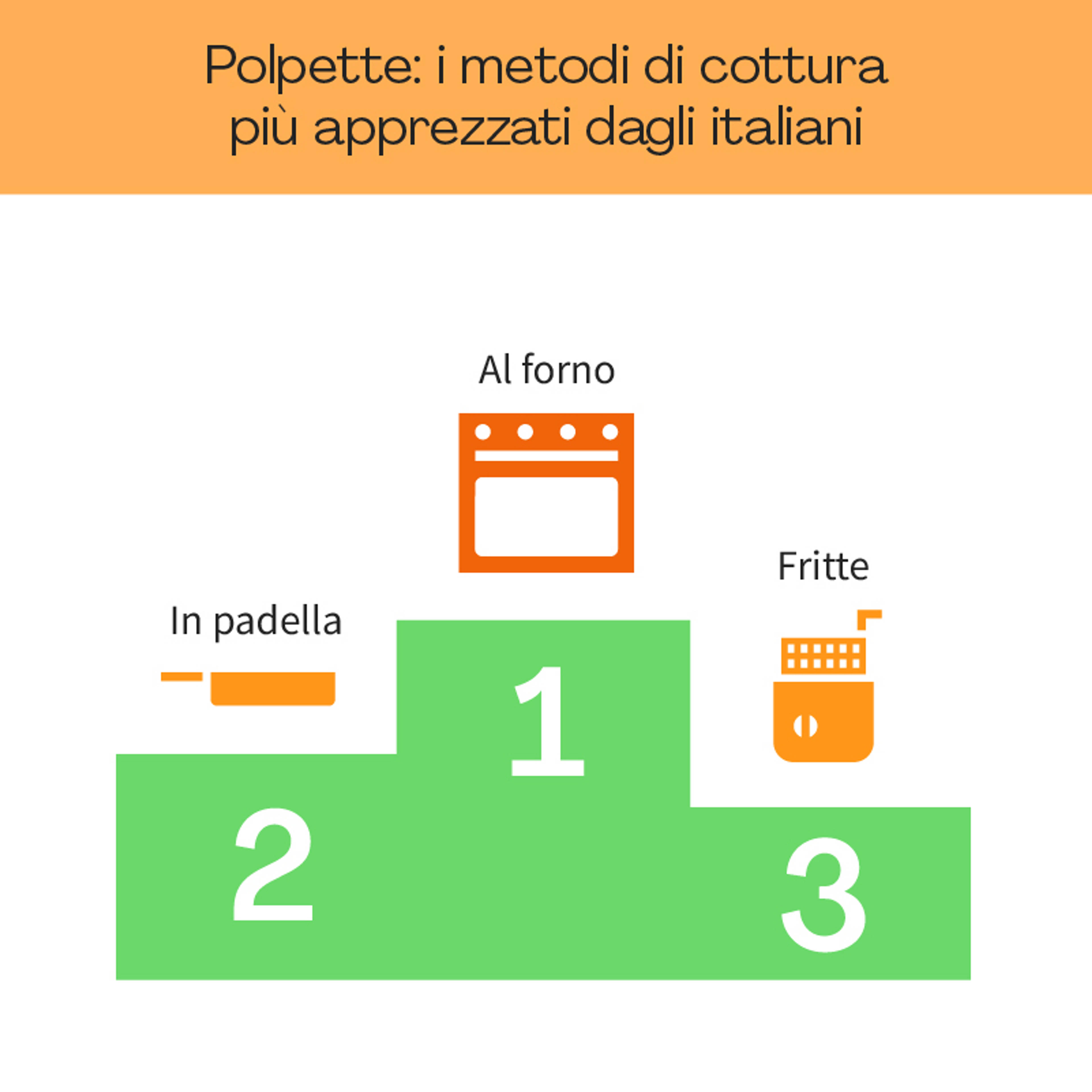 Polpette: i metodi di cottura più apprezzati dagli italiani

Al forno

Fritte

In padella

1

2

3