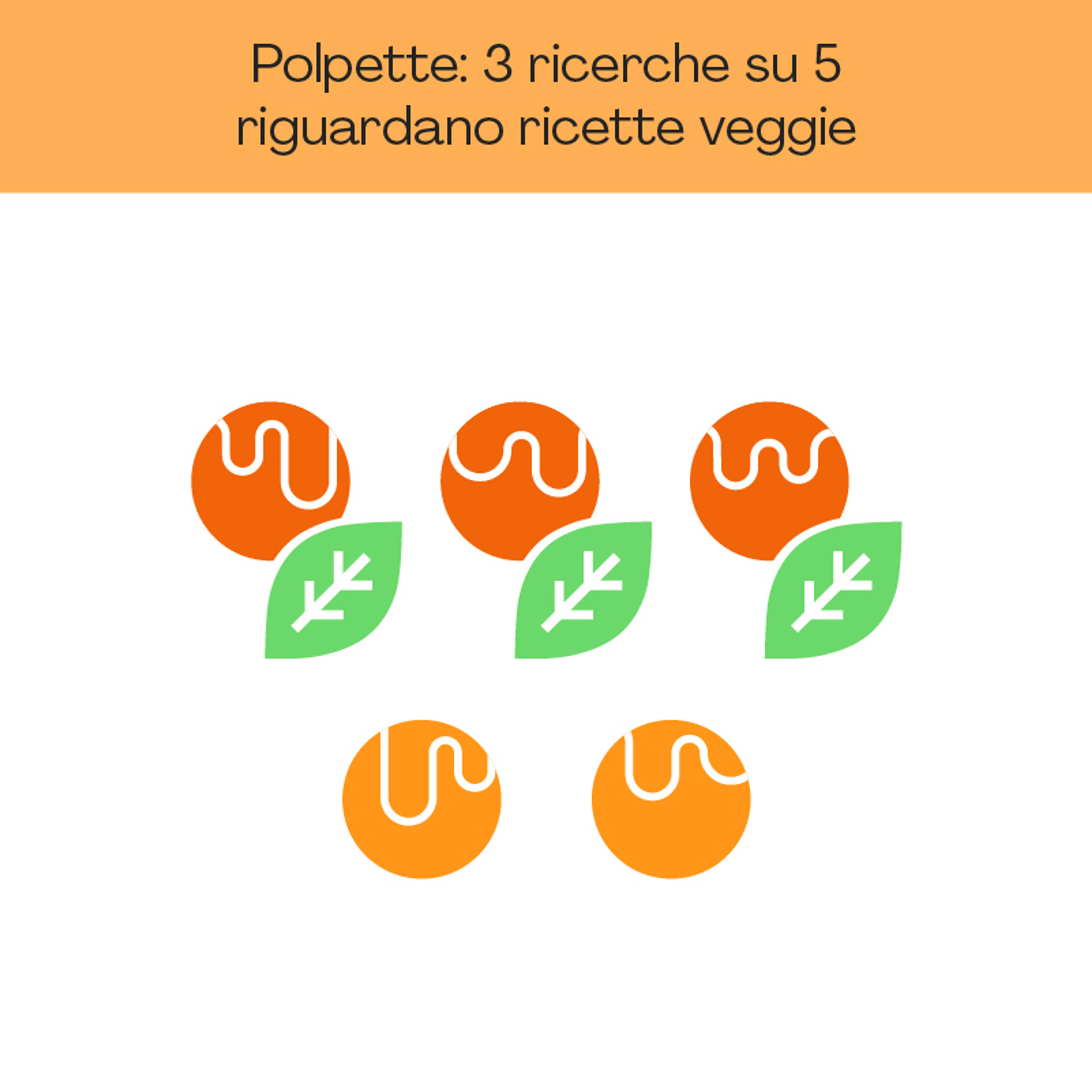 Polpette: 3 ricerche su 5 riguardano ricette veggie