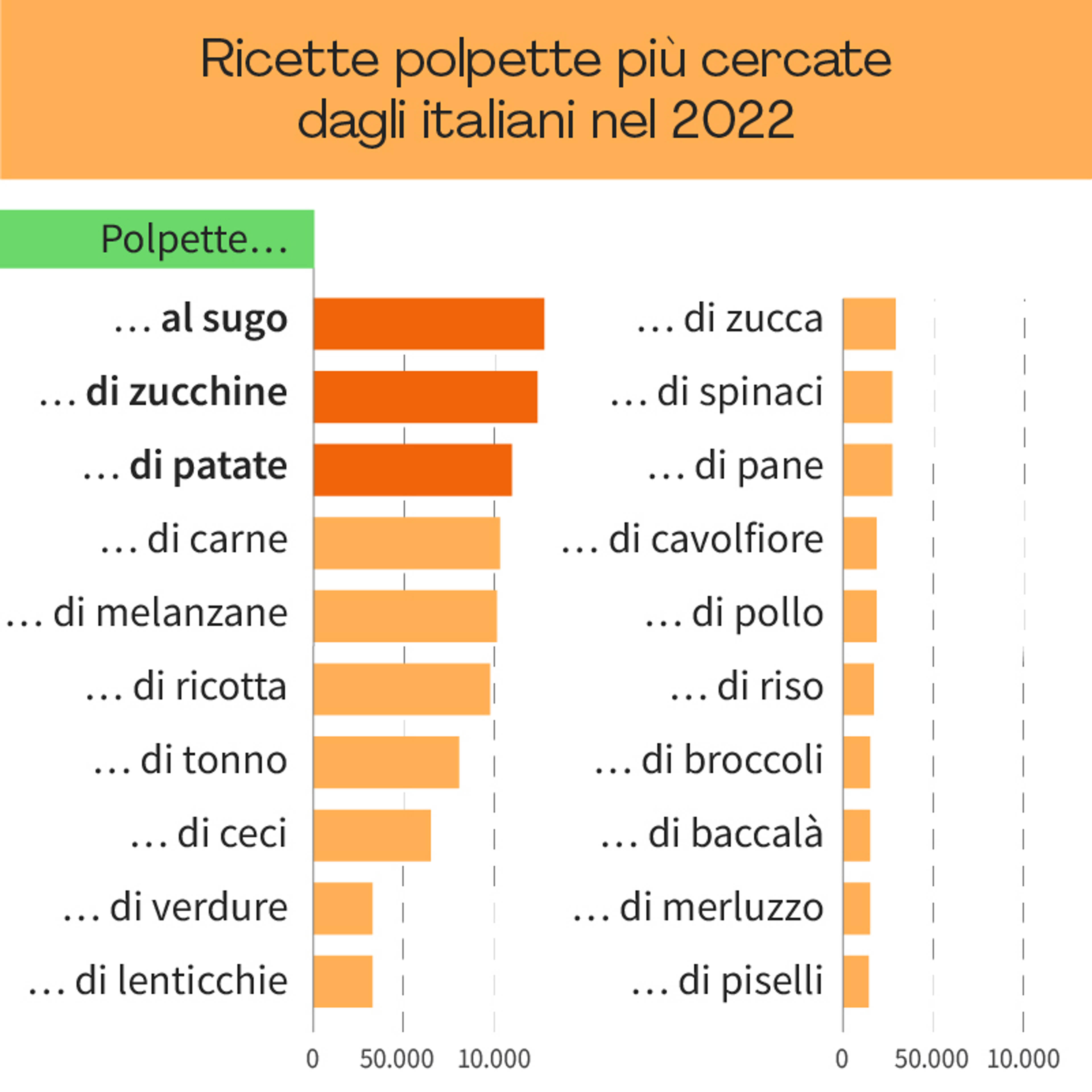 Ricette polpette più cercate dagli italiani nel 2022

Polpette...

... al sugo
... di zucchine
... di patate
... di carne
... di melanzane
... di ricotta
... di tonno
... di ceci
... di verdure
... di lenticchie

0 50.000 10.000

... di zucca
... di spinaci
... di pane
... di cavolfiore
... di pollo
... di riso
... di broccoli
... di baccalà
... di merluzzo
... di piselli

0 50.000 10.000