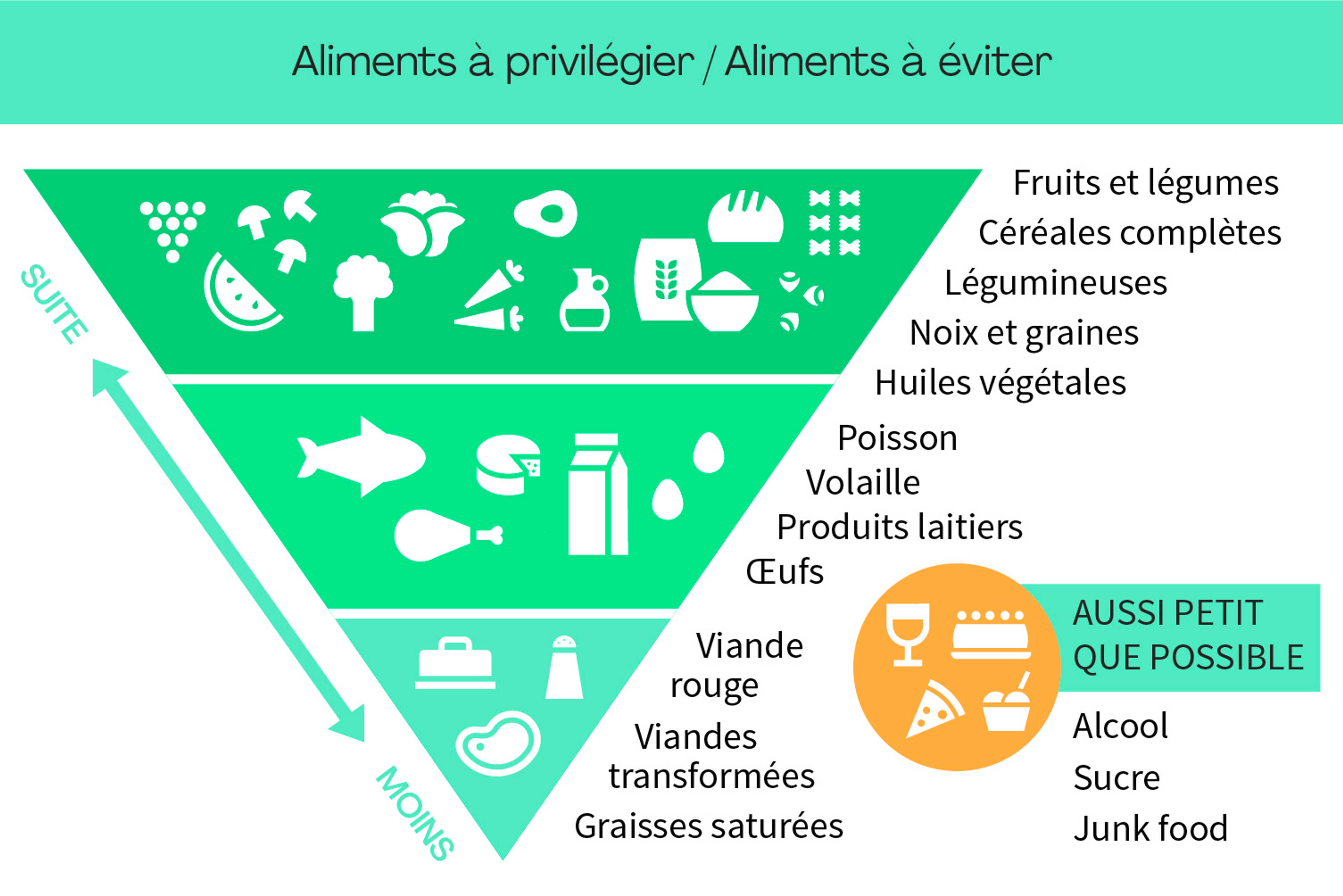 Aliments à privilégier / Aliments à éviter

SUITE

MOINS

Fruits et légumes
Céréales complètes
Légumineuses
Noix et graines
Huiles végétales

Poisson
Volaille
Produits laitiers
Œufs

Viande rouge
Viandes transformées
Graisses saturées

AUSSI PETIT QUE POSSIBLE

Alcool
Sucre
Junk food