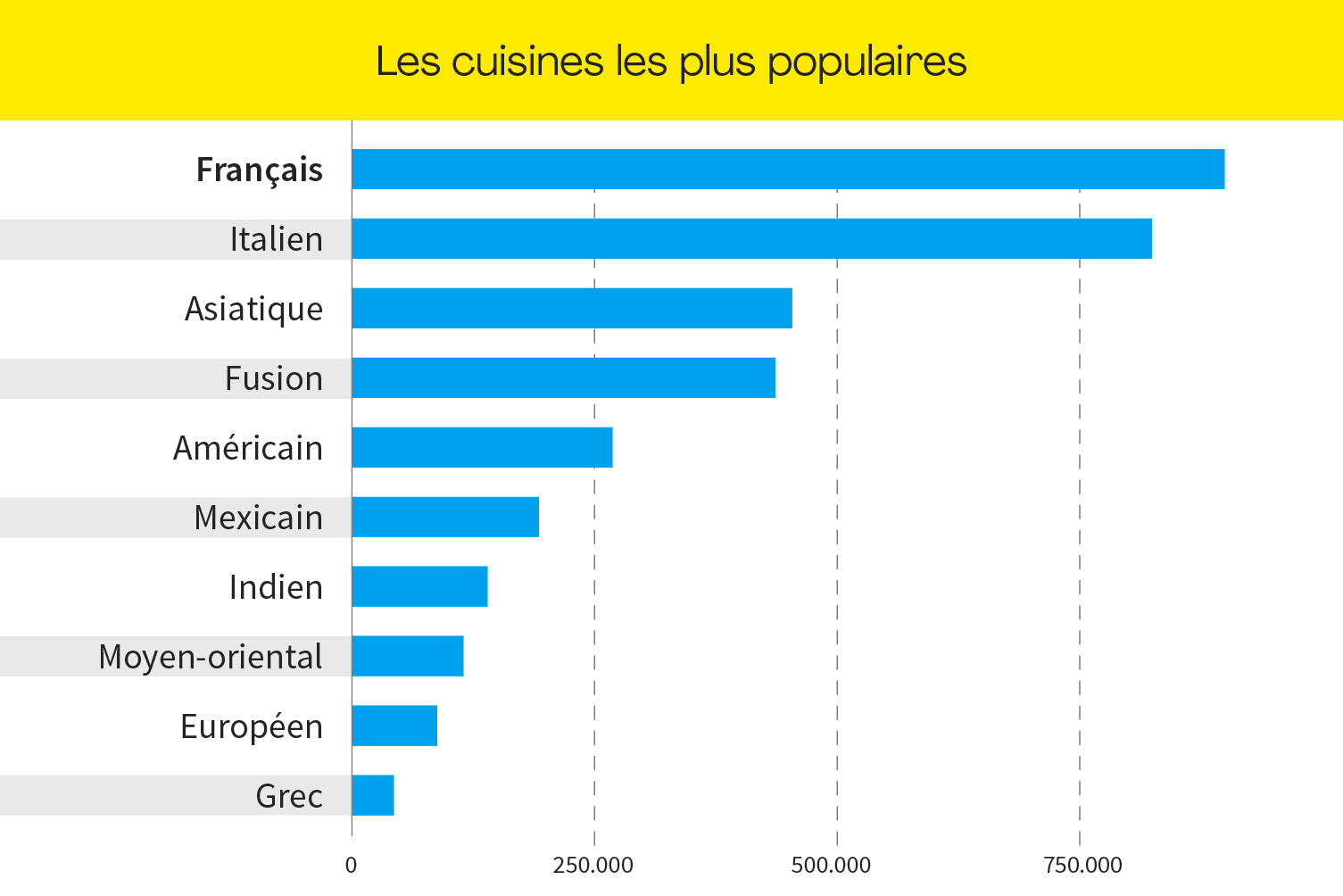 Les cuisines les plus populaires

Français
Italien
Asiatique
Fusion
Américain
Mexicain
Indien
Moyen-oriental
Européen
Grec

0
250.000
500.000
750.000