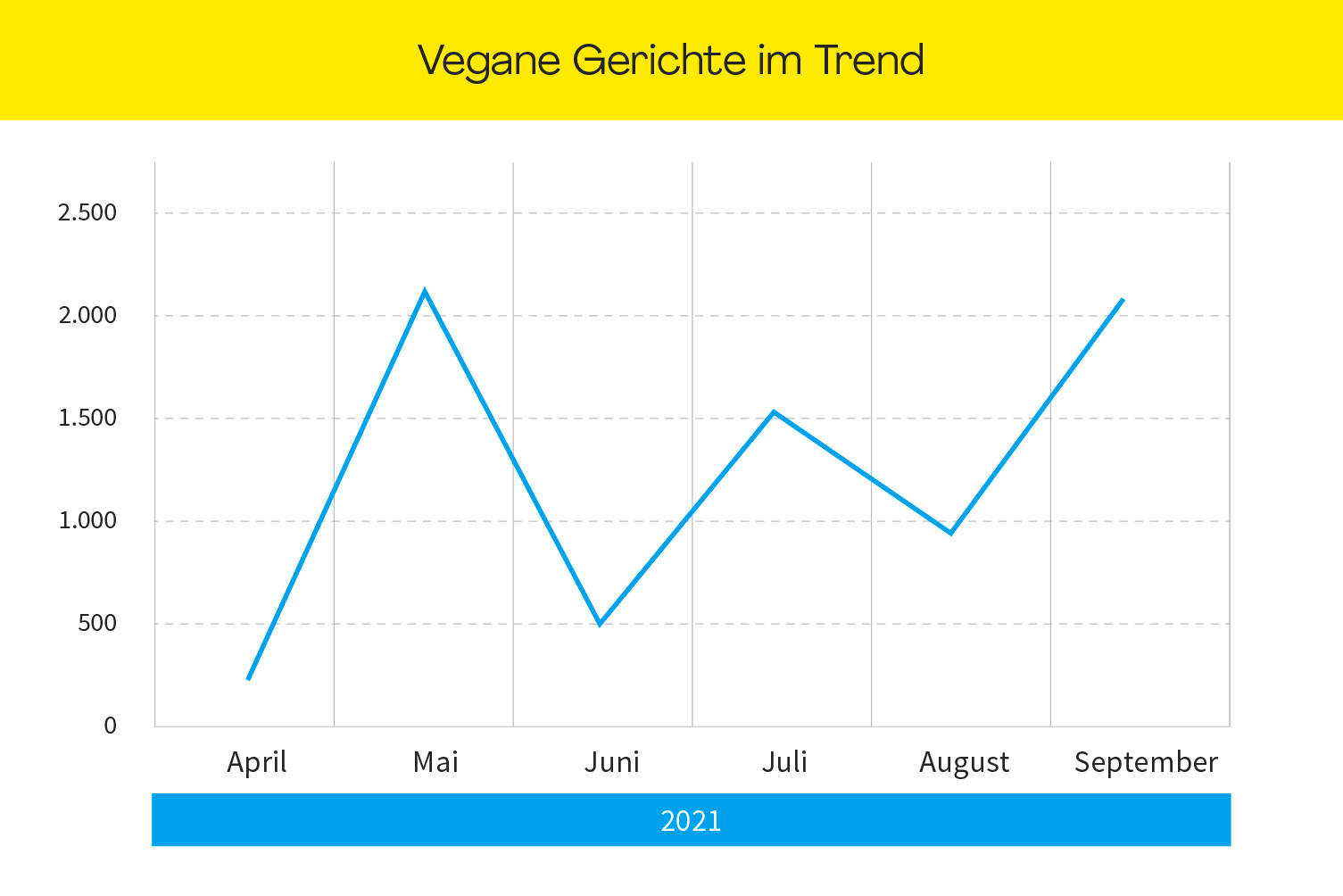 Vegane Gerichte im Trend

2.500
2.000
1.500
1.000
500
0

April
Mai
Juni
Juli
August
September

2021